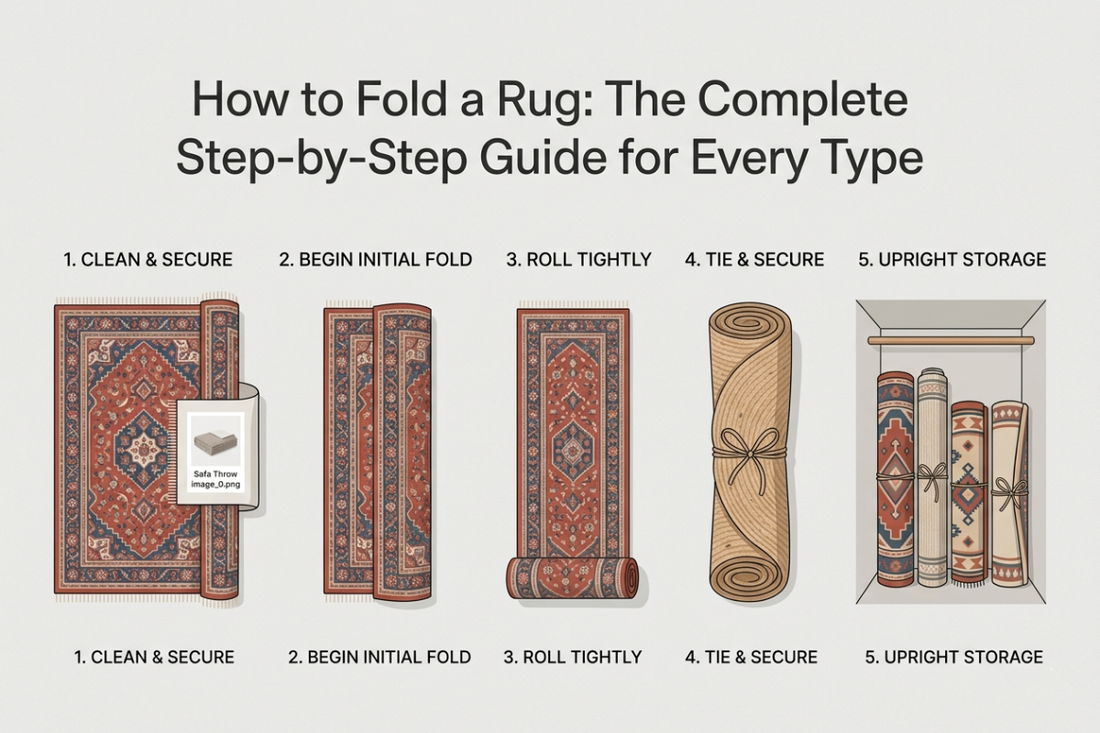 How to Fold a Rug: The Complete Step-by-Step Guide for Every Type

1. CLEAN & SECURE

2. BEGIN INITIAL FOLD

3. ROLL TIGHTLY

4. TIE & SECURE

5. UPRIGHT STORAGE

Safa Throw image_0.png

1. CLEAN & SECURE

2. BEGIN INITIAL FOLD

3. ROLL TIGHTLY

4. TIE & SECURE

5. UPRIGHT STORAGE